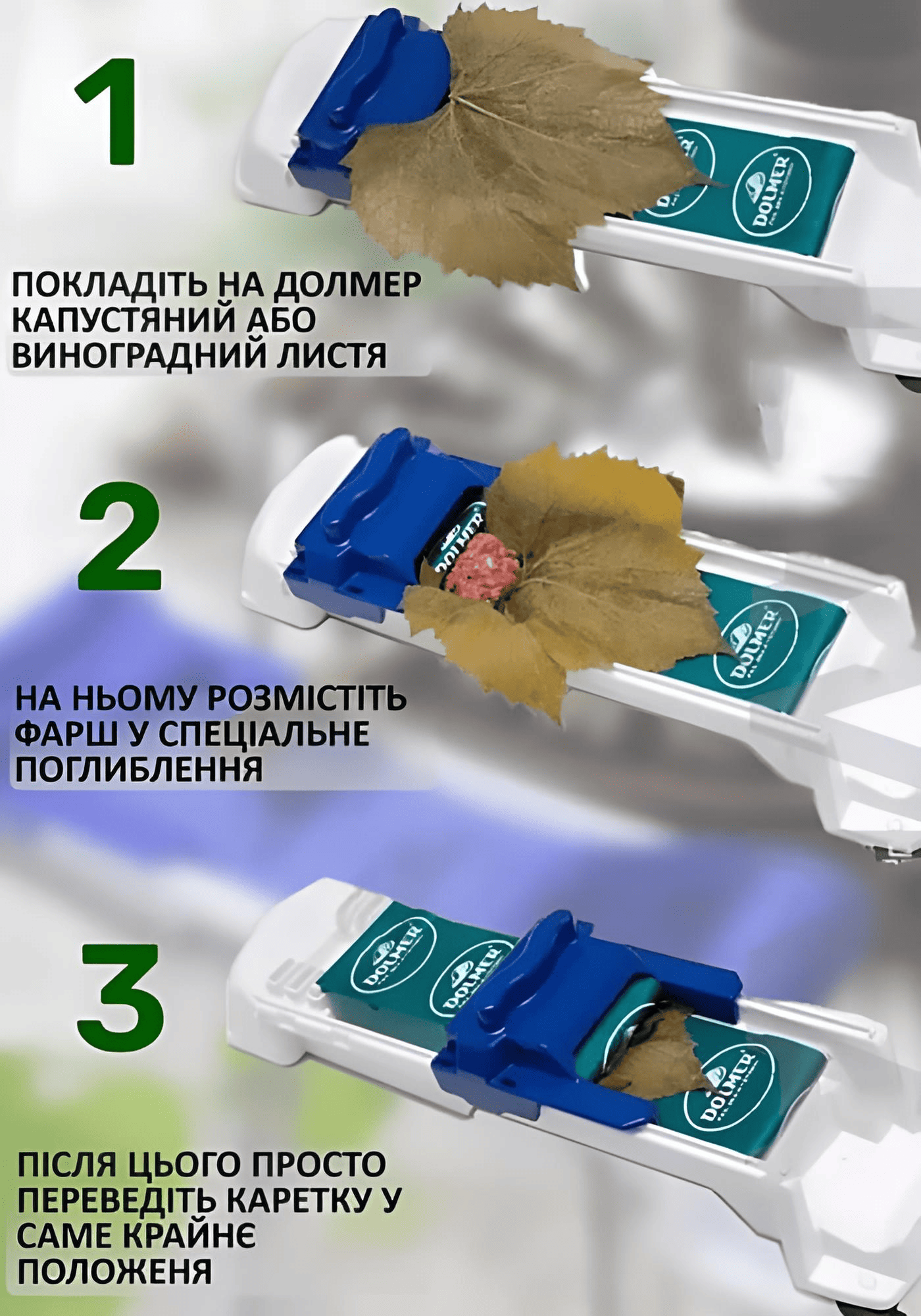 1

DOLMER

DOLMER

ПОКЛАДІТЬ НА ДОЛМЕР КАПУСТЯНИЙ АБО ВИНОГРАДНИЙ ЛИСТЯ

2

DOLMER

DOLMER

НА НЬОМУ РОЗМІСТІТЬ ФАРШ У СПЕЦІАЛЬНЕ ПОГЛИБЛЕННЯ

3

DOLMER

DOLMER

DOLMER

ПІСЛЯ ЦЬОГО ПРОСТО ПЕРЕВЕДІТЬ КАРЕТКУ У САМЕ КРАЙНЄ ПОЛОЖЕНЯ